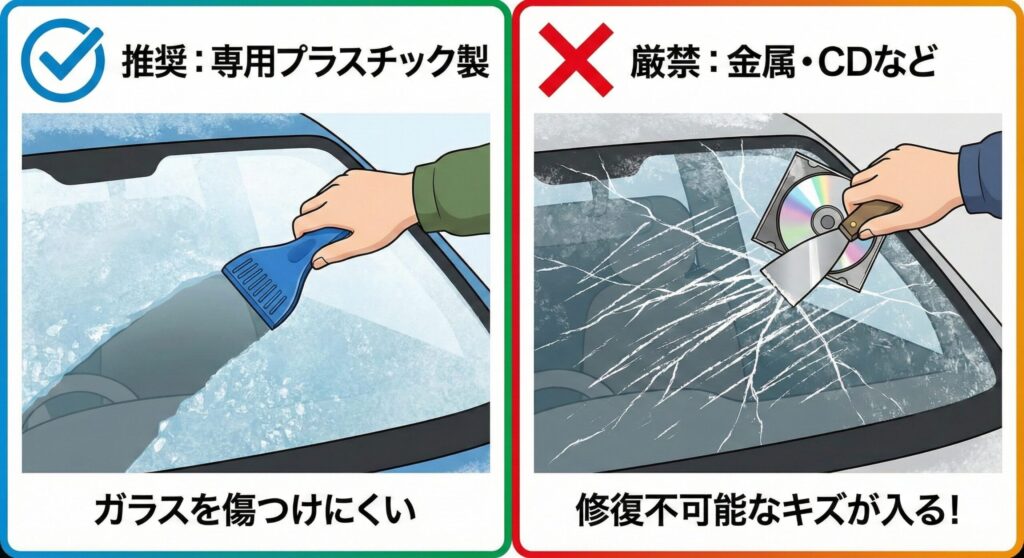 推奨：専用プラスチック製

ガラスを傷つけにくい

厳禁：金属・CDなど

修復不可能なキズが入る！