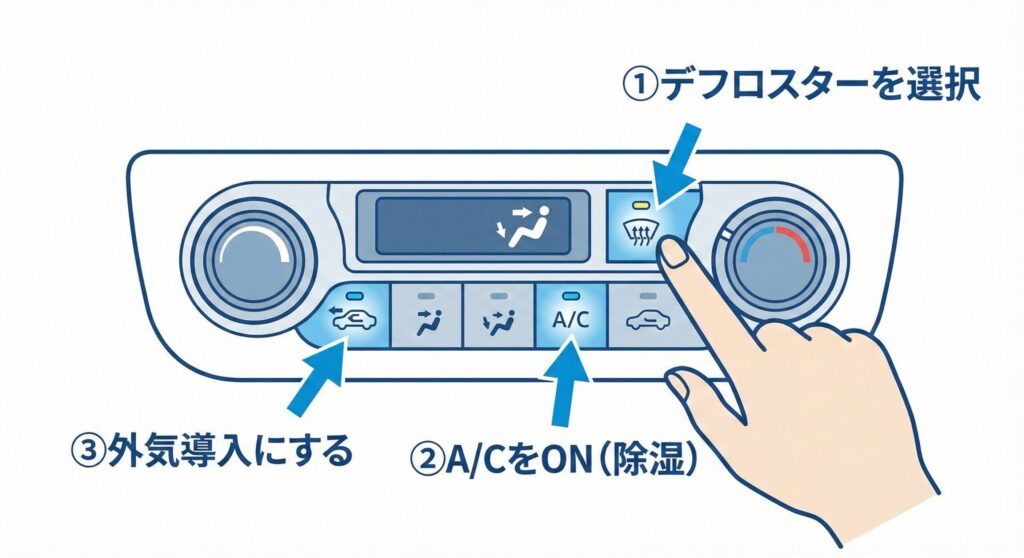 ①デフロスターを選択

A/C

③外気導入にする

②A/CをON（除湿）