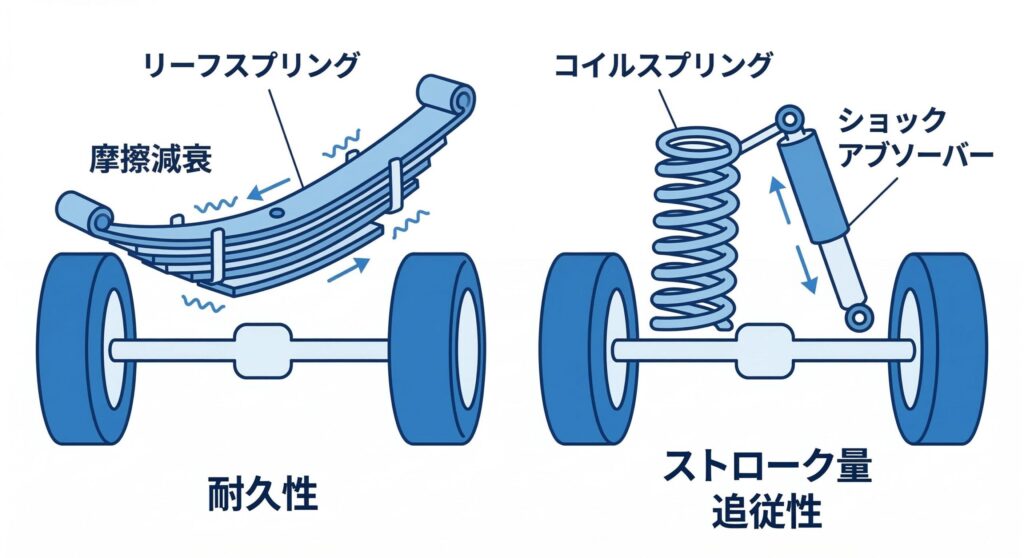 リーフスプリング

摩擦減衰

耐久性

コイルスプリング

ショック
アブソーバー

ストローク量
追従性