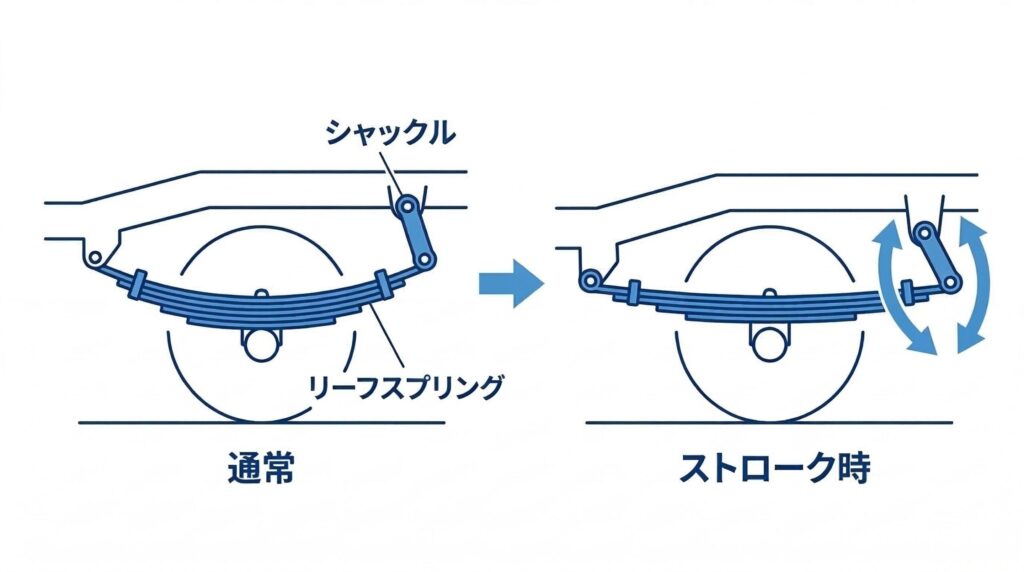 シャックル

リーフスプリング

通常

ストローク時