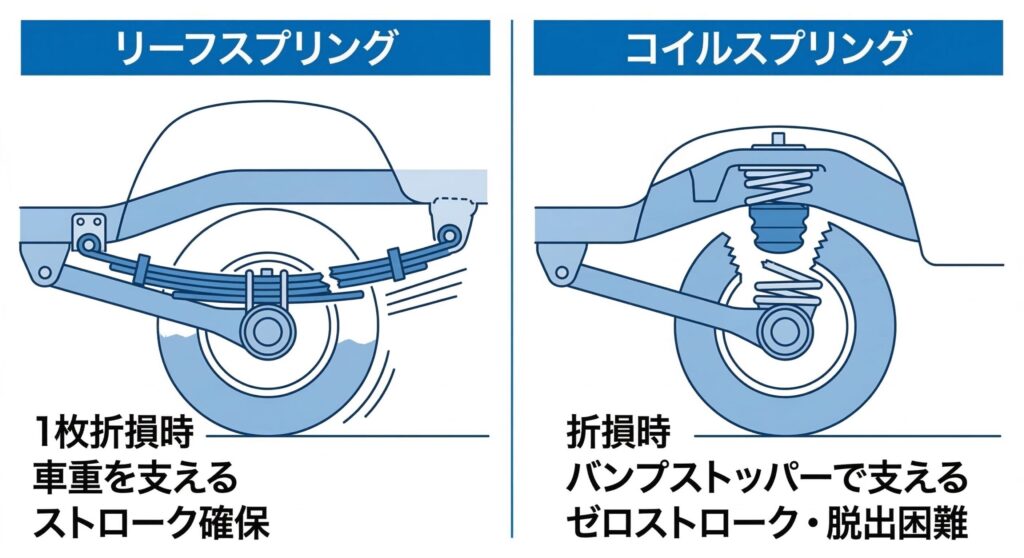 リーフスプリング

1枚折損時
車重を支える
ストローク確保

コイルスプリング

折損時
バンプストッパーで支える
ゼロストローク・脱出困難