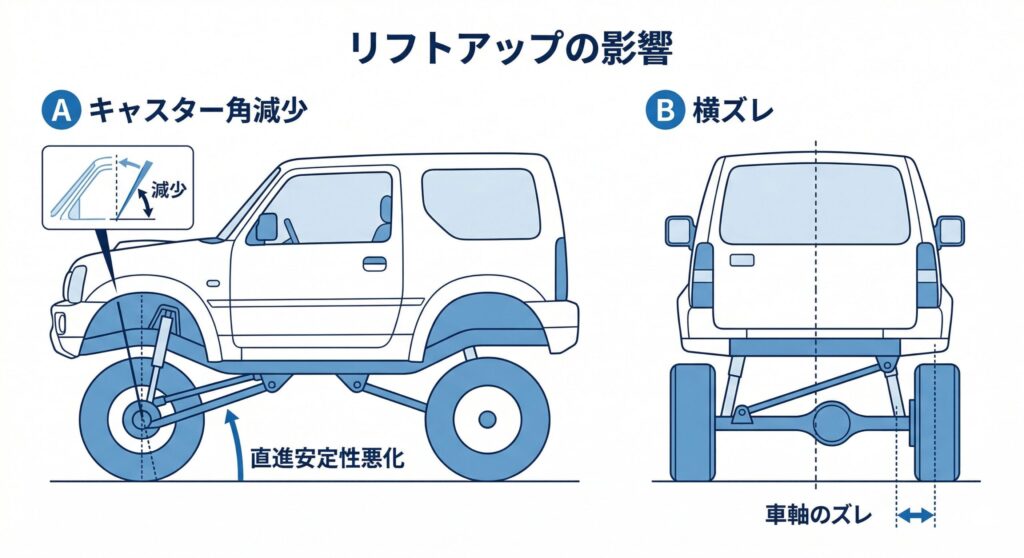 リフトアップの影響

A キャスター角減少

減少

直進安定性悪化

B 横ズレ

車軸のズレ